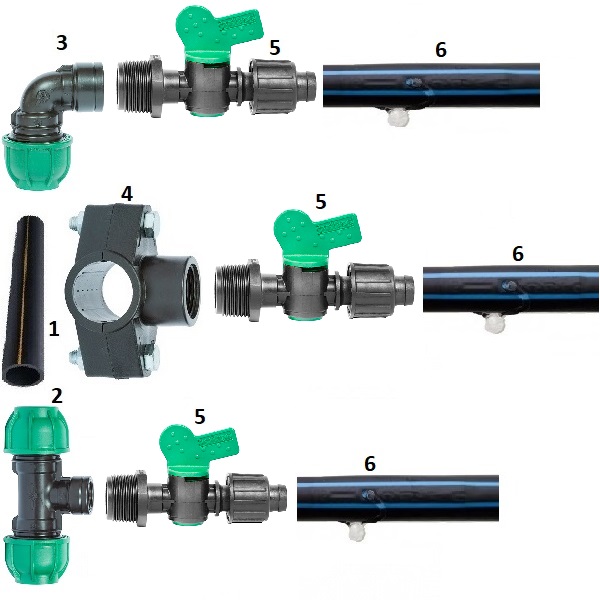 3
5
6
4
5
6
1
2
5
6